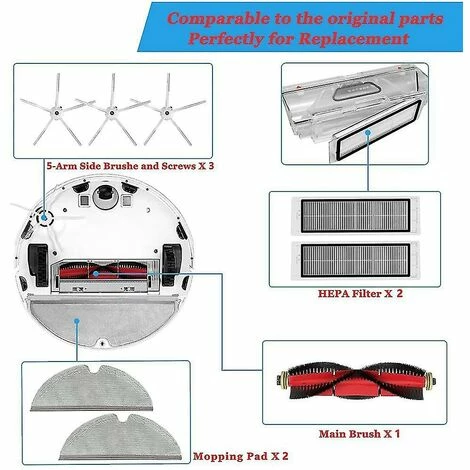 Comparable to the original parts
Perfectly for Replacement

5-Arm Side Brushe and Screws X 3

HEPA Filter X 2

Main Brush X 1

Mopping Pad X 2