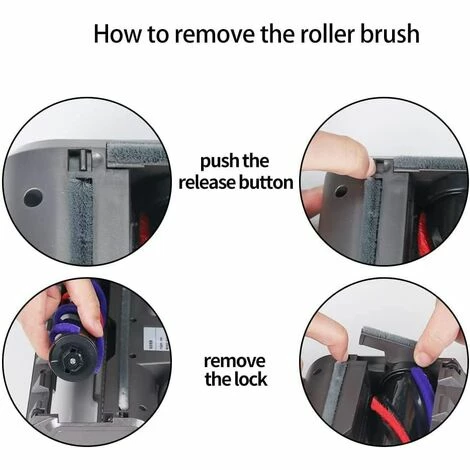 How to remove the roller brush

push the release button

remove the lock