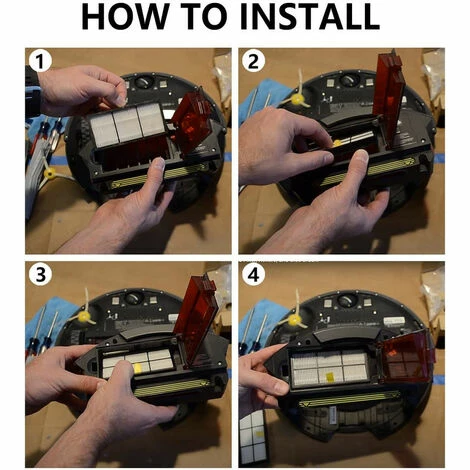 HOW TO INSTALL

1

2

3

4