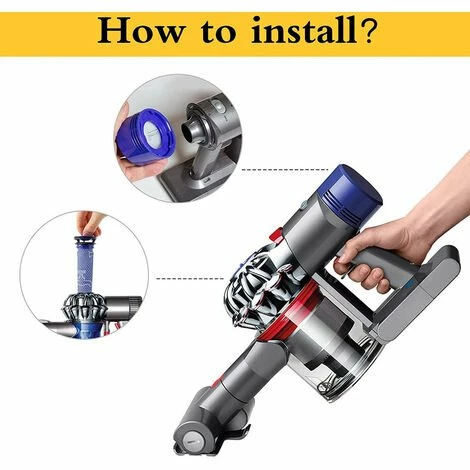 How to install?