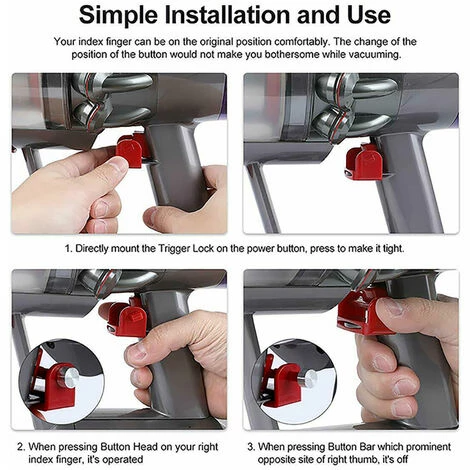 Simple Installation and Use

Your index finger can be on the original position comfortably. The change of the position of the button would not make you bothersome while vacuuming.

1. Directly mount the Trigger Lock on the power button, press to make it tight.

2. When pressing Button Head on your right index finger, it's operated

3. When pressing Button Bar which prominent opposite site of right thumb, it's off