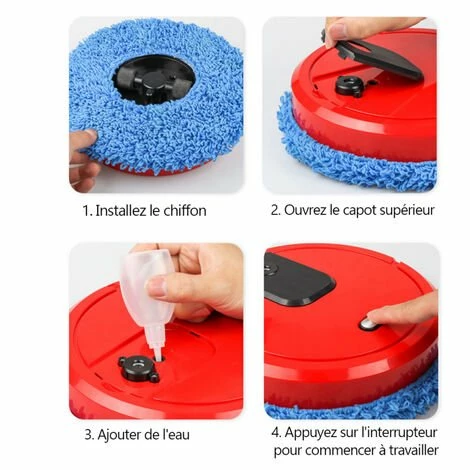 1. Installez le chiffon

2. Ouvrez le capot supérieur

3. Ajouter de l'eau

4. Appuyez sur l'interrupteur pour commencer à travailler